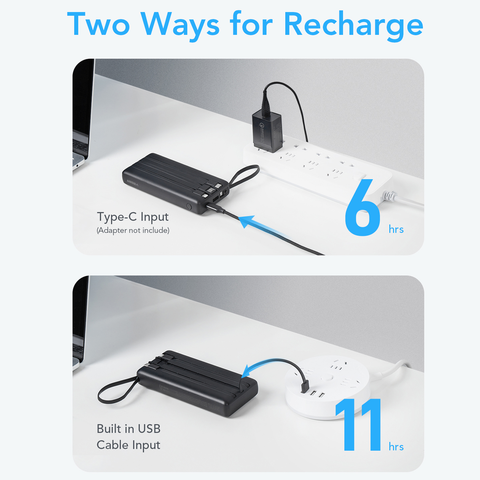 Two Ways for Recharge

Type-C Input
(Adapter not include)

6 hrs

Built in USB
Cable Input

11 hrs